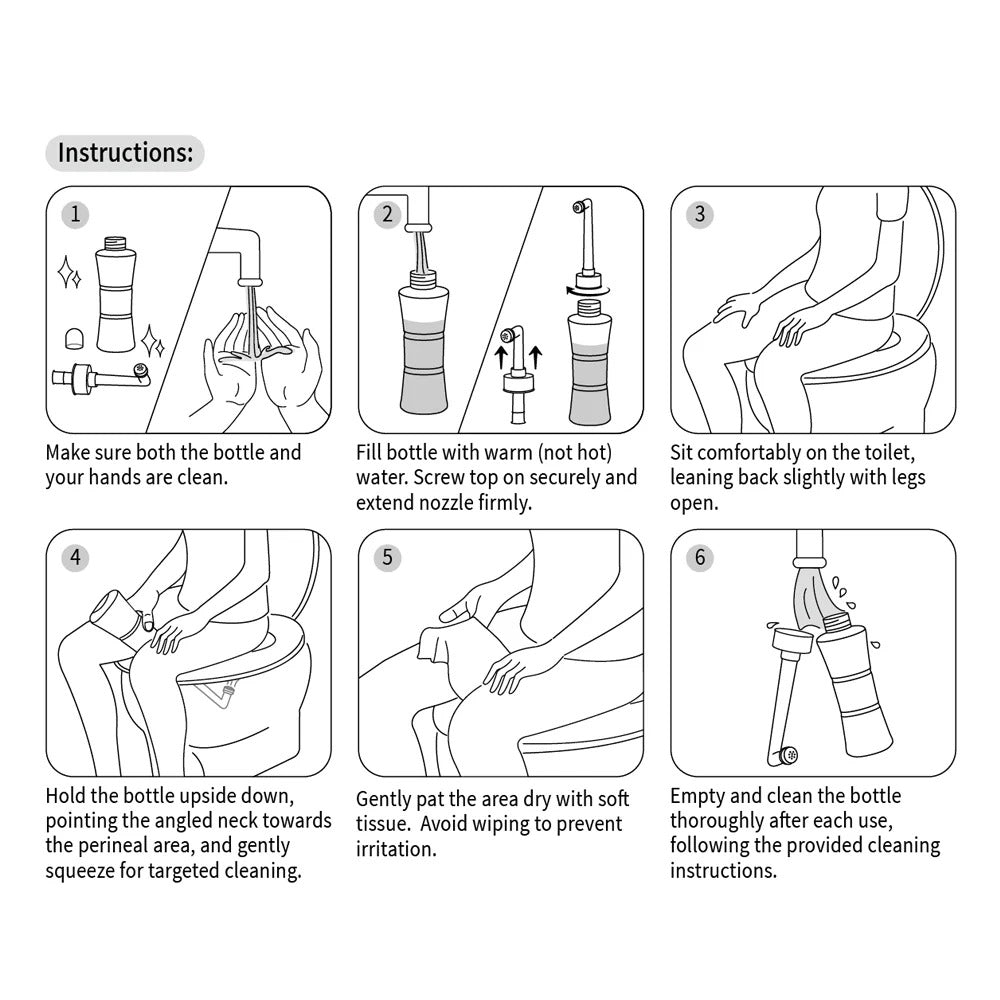 Instructions:

1

Make sure both the bottle and your hands are clean.

2

Fill bottle with warm (not hot) water. Screw top on securely and extend nozzle firmly.

3

Sit comfortably on the toilet, leaning back slightly with legs open.

4

Hold the bottle upside down, pointing the angled neck towards the perineal area, and gently squeeze for targeted cleaning.

5

Gently pat the area dry with soft tissue. Avoid wiping to prevent irritation.

6

Empty and clean the bottle thoroughly after each use, following the provided cleaning instructions.