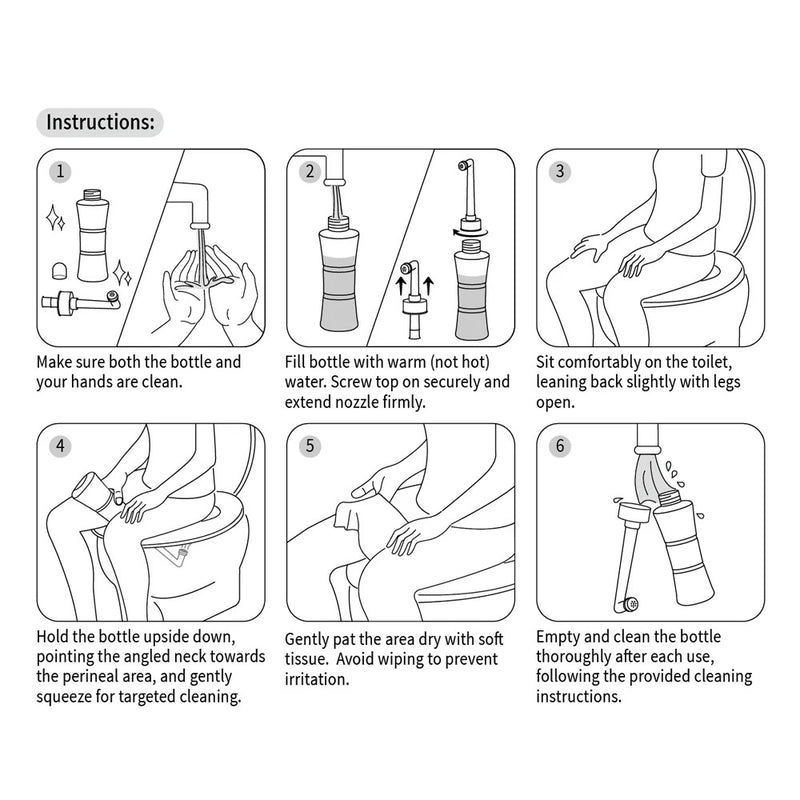 Instructions:

1

Make sure both the bottle and your hands are clean.

2

Fill bottle with warm (not hot) water. Screw top on securely and extend nozzle firmly.

3

Sit comfortably on the toilet, leaning back slightly with legs open.

4

Hold the bottle upside down, pointing the angled neck towards the perineal area, and gently squeeze for targeted cleaning.

5

Gently pat the area dry with soft tissue. Avoid wiping to prevent irritation.

6

Empty and clean the bottle thoroughly after each use, following the provided cleaning instructions.